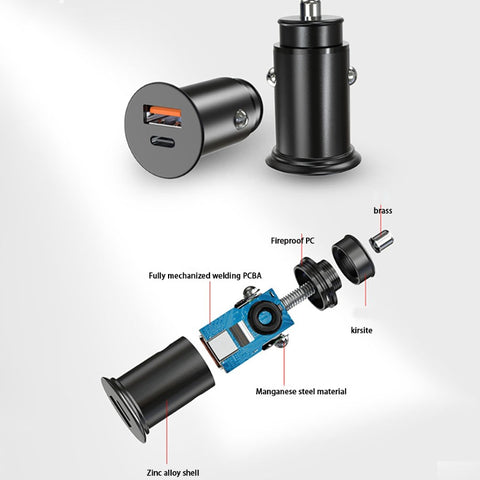 brass

Fireproof PC

Fully mechanized welding PCBA

kirsite

Manganese steel material

Zinc alloy shell